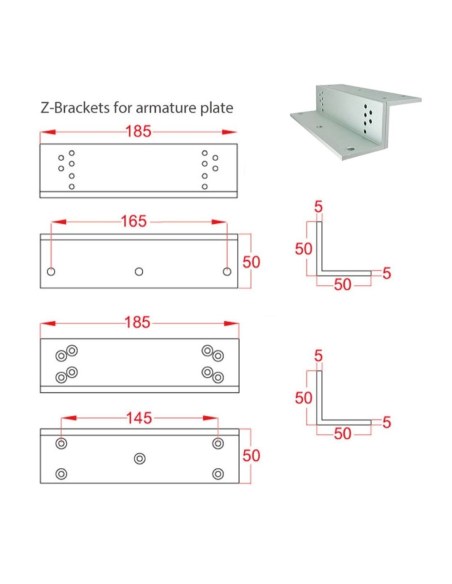 Z-Brackets for armature plate

185

165

50

5

50

5

50

185

145

50

5

50

5

50