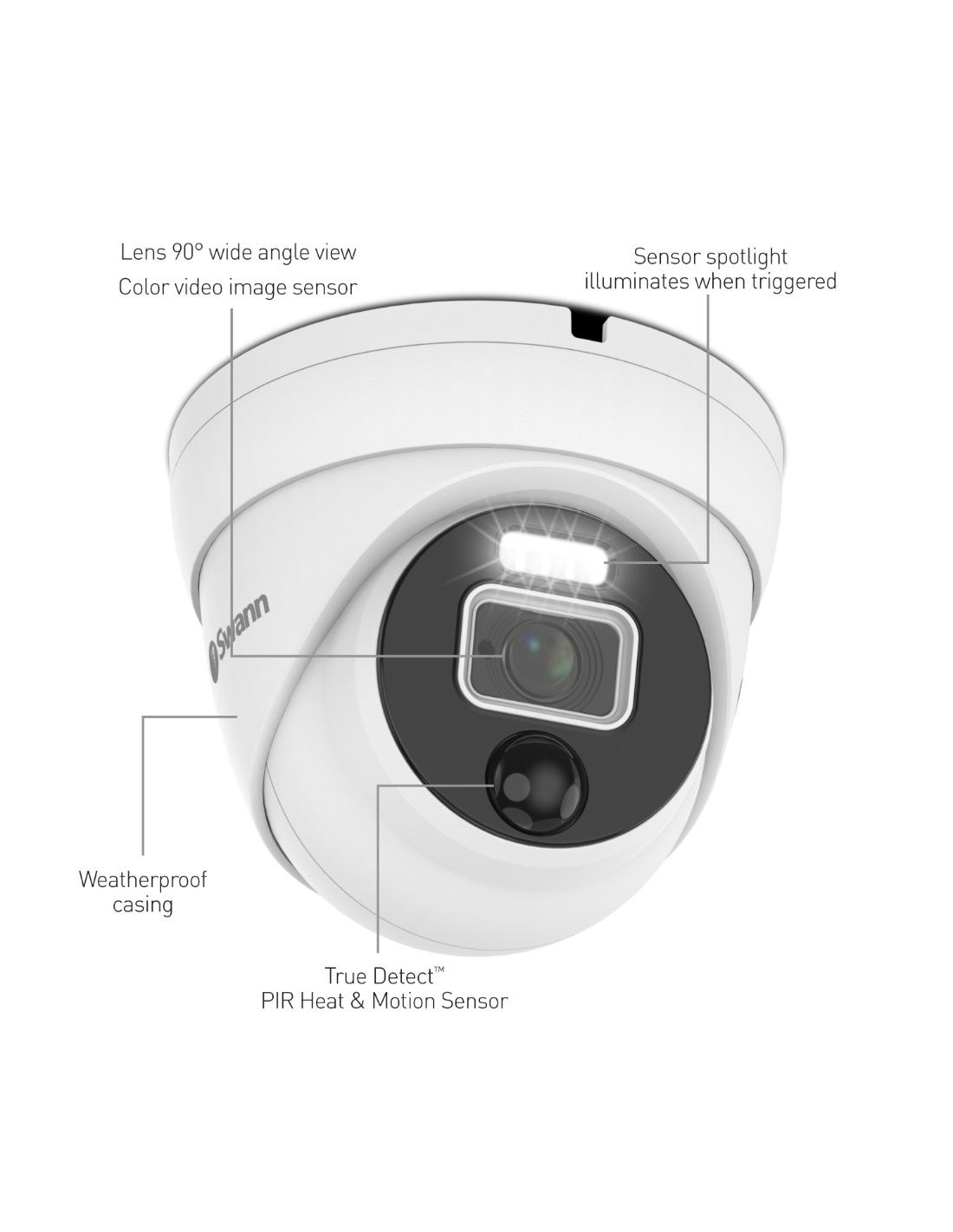 Lens 90° wide angle view
Color video image sensor

Sensor spotlight
illuminates when triggered

Swann

Weatherproof
casing

True Detect™
PIR Heat & Motion Sensor