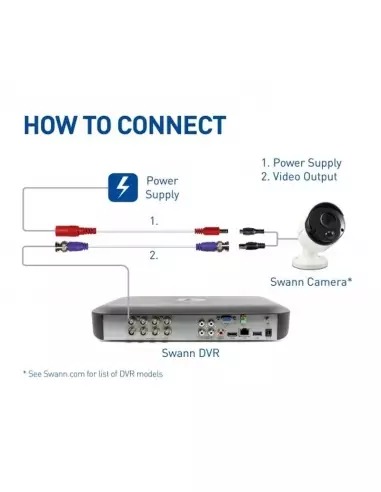 HOW TO CONNECT

1. Power Supply
2. Video Output

Power Supply

1.

2.

Swann Camera*

Swann DVR

* See Swann.com for list of DVR models