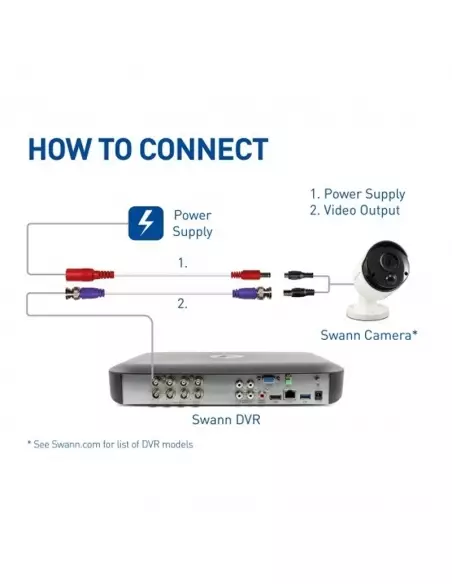 HOW TO CONNECT

1. Power Supply
2. Video Output

Power Supply

1.

2.

Swann Camera*

Swann DVR

* See Swann.com for list of DVR models